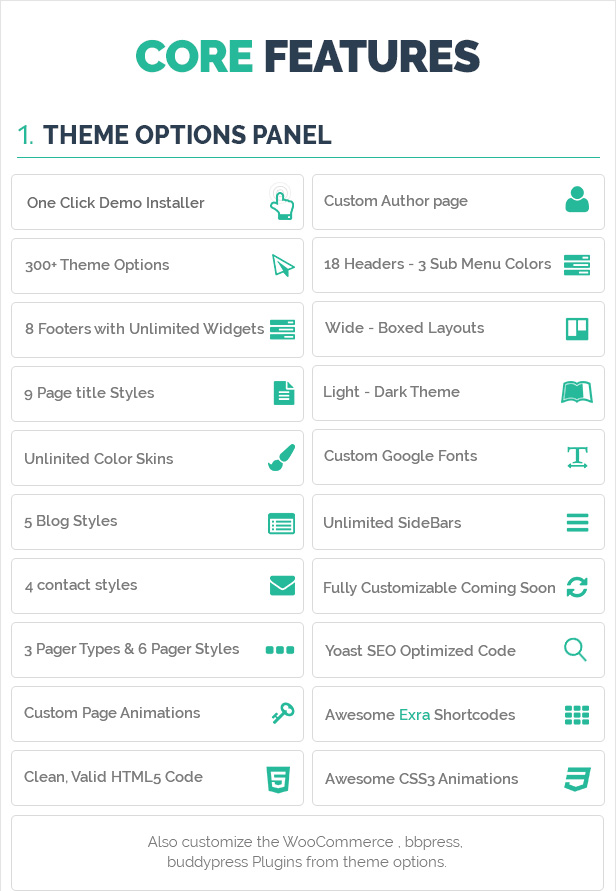 CORE FEATURES

1. THEME OPTIONS PANEL

One Click Demo Installer

300+ Theme Options

8 Footers with Unlimited Widgets

9 Page title Styles

Unlinited Color Skins

5 Blog Styles

4 contact styles

3 Pager Types & 6 Pager Styles

Custom Page Animations

Clean, Valid HTML5 Code

Custom Author page

18 Headers - 3 Sub Menu Colors

Wide - Boxed Layouts

Light - Dark Theme

Custom Google Fonts

Unlimited SideBars

Fully Customizable Coming Soon

Yoast SEO Optimized Code

Awesome Exra Shortcodes

Awesome CSS3 Animations

Also customize the WooCommerce , bbpress, buddypress Plugins from theme options.